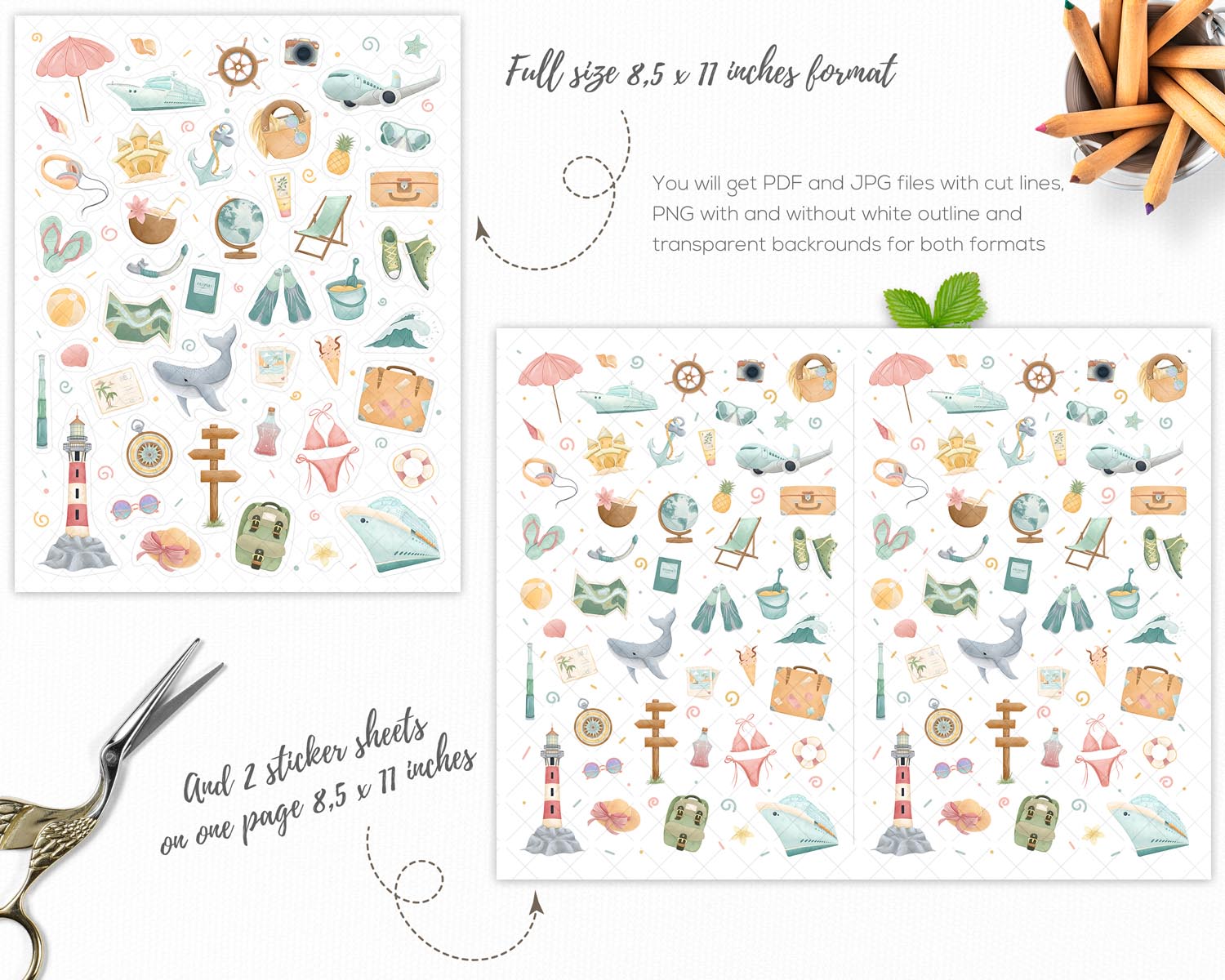 Full size 8,5 x 11 inches format

You will get PDF and JPG files with cut lines, PNG with and without white outline and transparent backrounds for both formats

And 2 sticker sheets on one page 8,5 x 11 inches