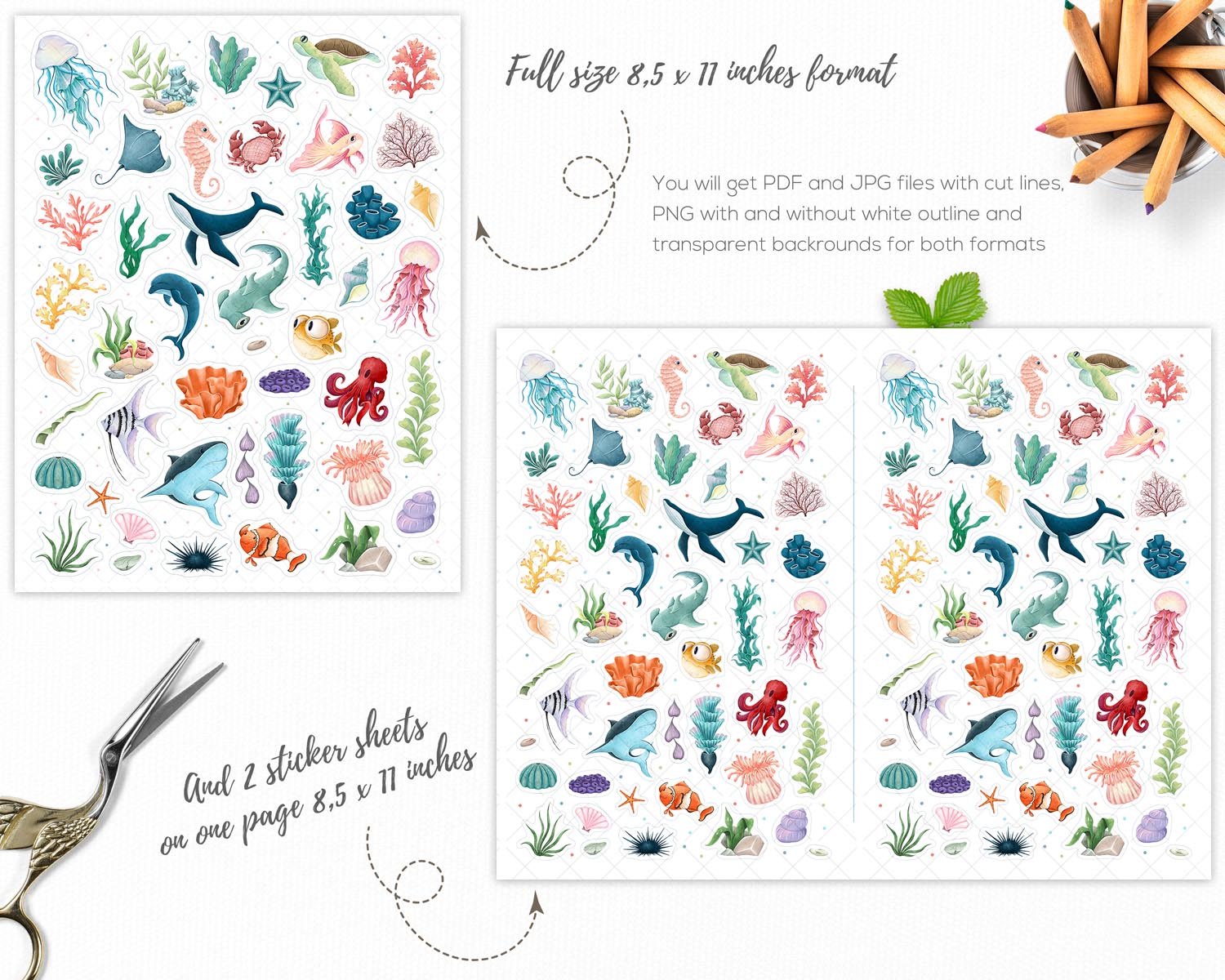 Full size 8,5 x 11 inches format

You will get PDF and JPG files with cut lines, PNG with and without white outline and transparent backrounds for both formats

And 2 sticker sheets on one page 8,5 x 11 inches