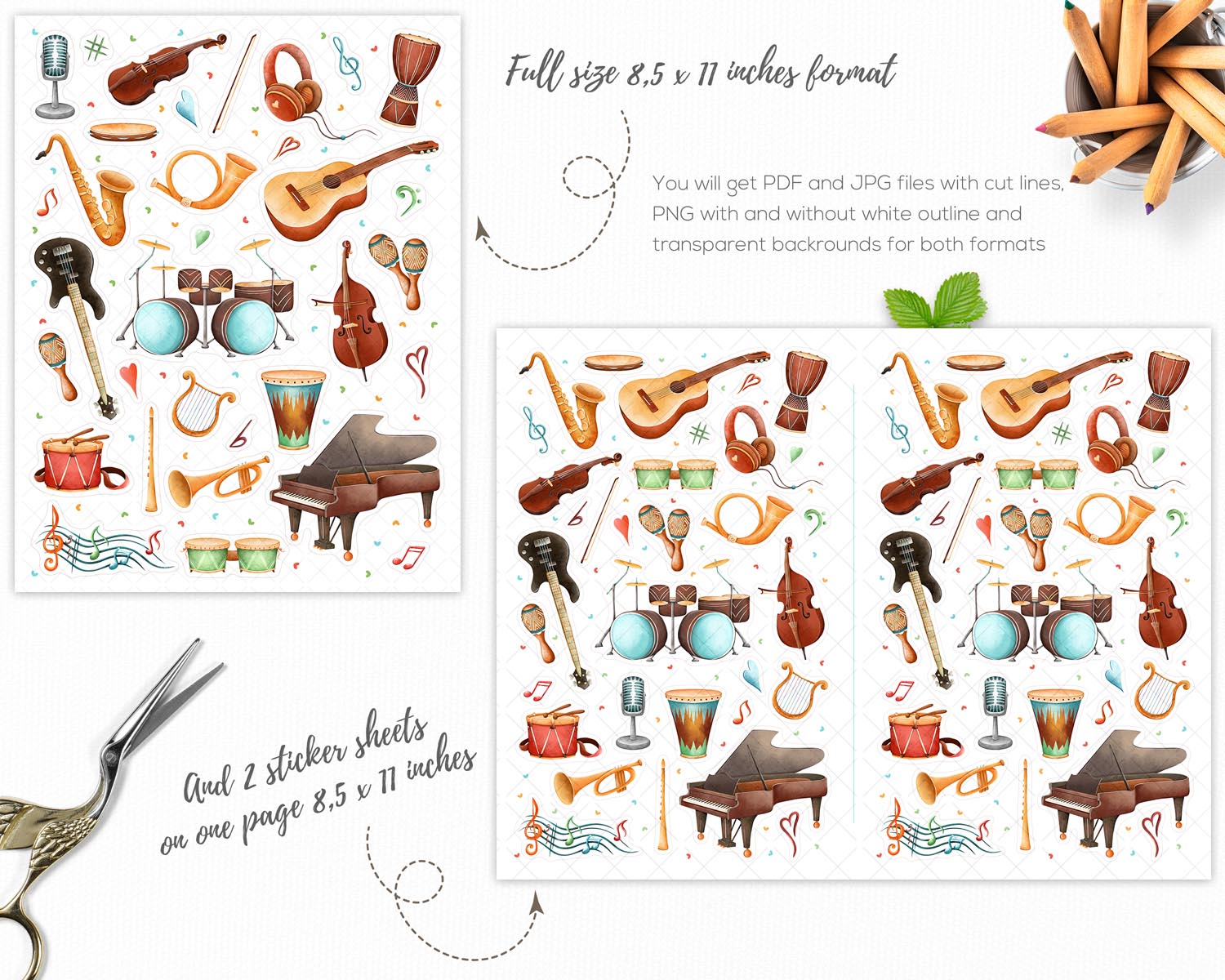 Full size 8,5 x 11 inches format

You will get PDF and JPG files with cut lines, PNG with and without white outline and transparent backrounds for both formats

And 2 sticker sheets on one page 8,5 x 11 inches