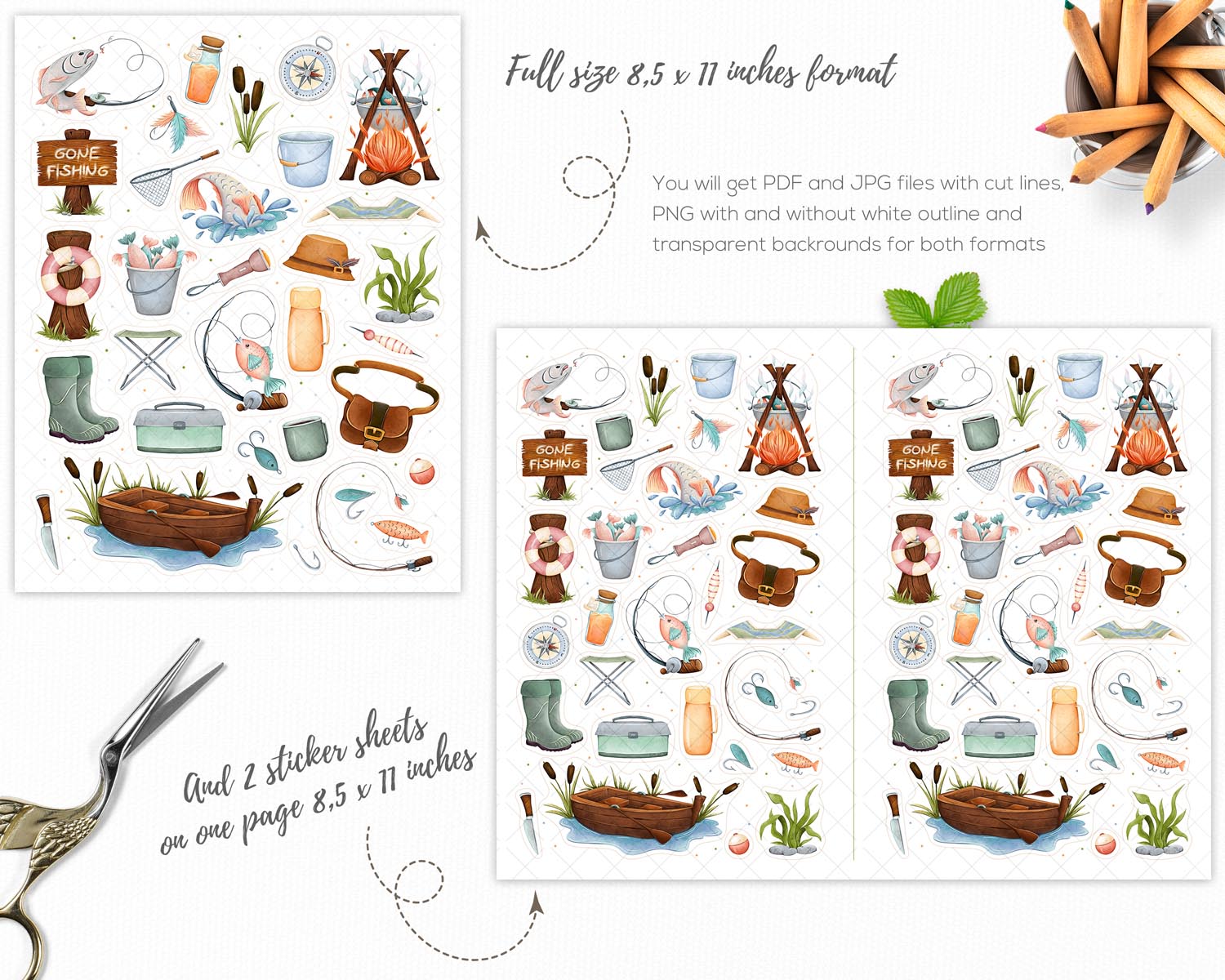 GONE FISHING

Full size 8,5 x 11 inches format

You will get PDF and JPG files with cut lines, PNG with and without white outline and transparent backrounds for both formats

GONE FISHING

GONE FISHING

And 2 sticker sheets on one page 8,5 x 11 inches