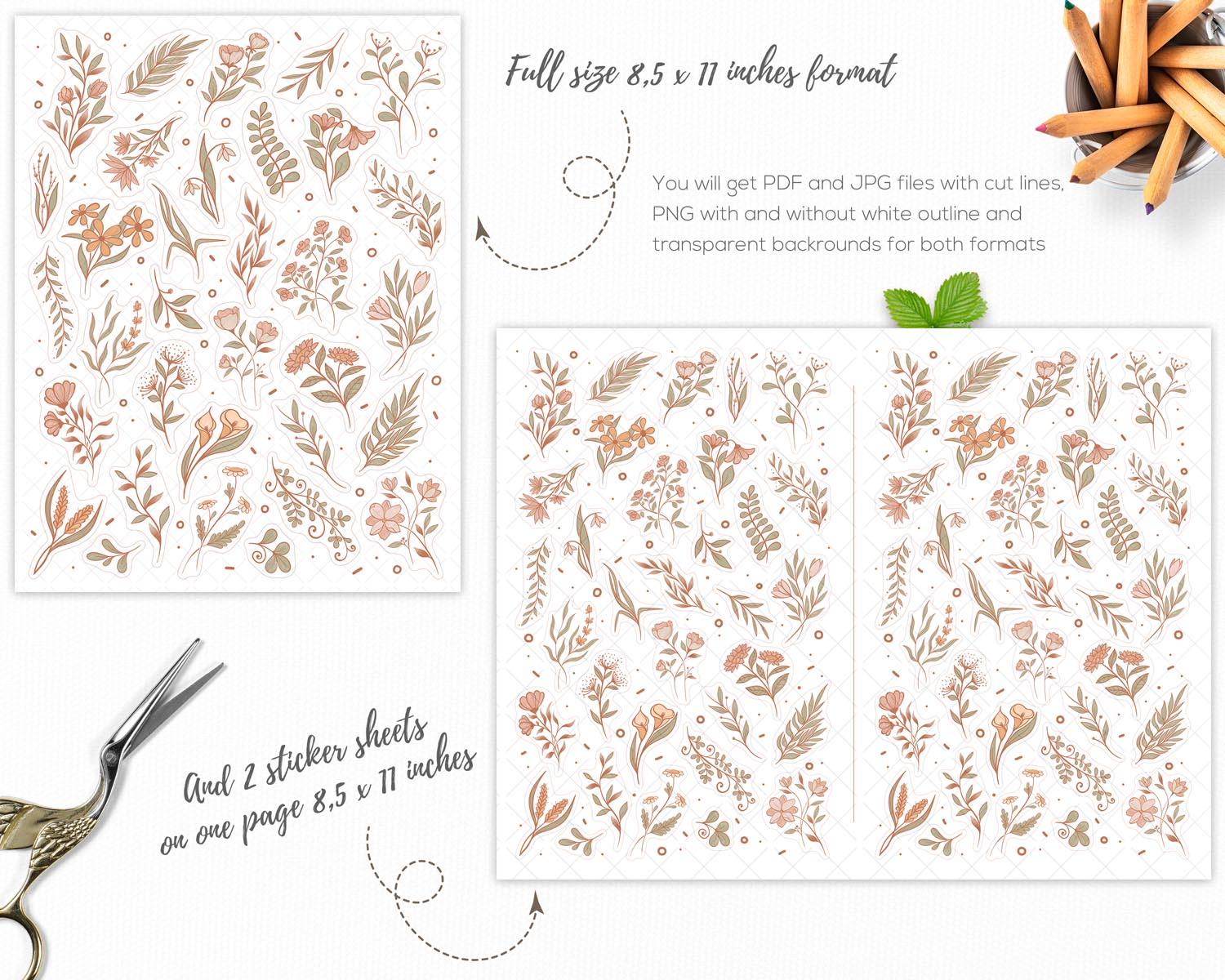 Full size 8,5 x 11 inches format

You will get PDF and JPG files with cut lines, PNG with and without white outline and transparent backrounds for both formats

And 2 sticker sheets on one page 8,5 x 11 inches