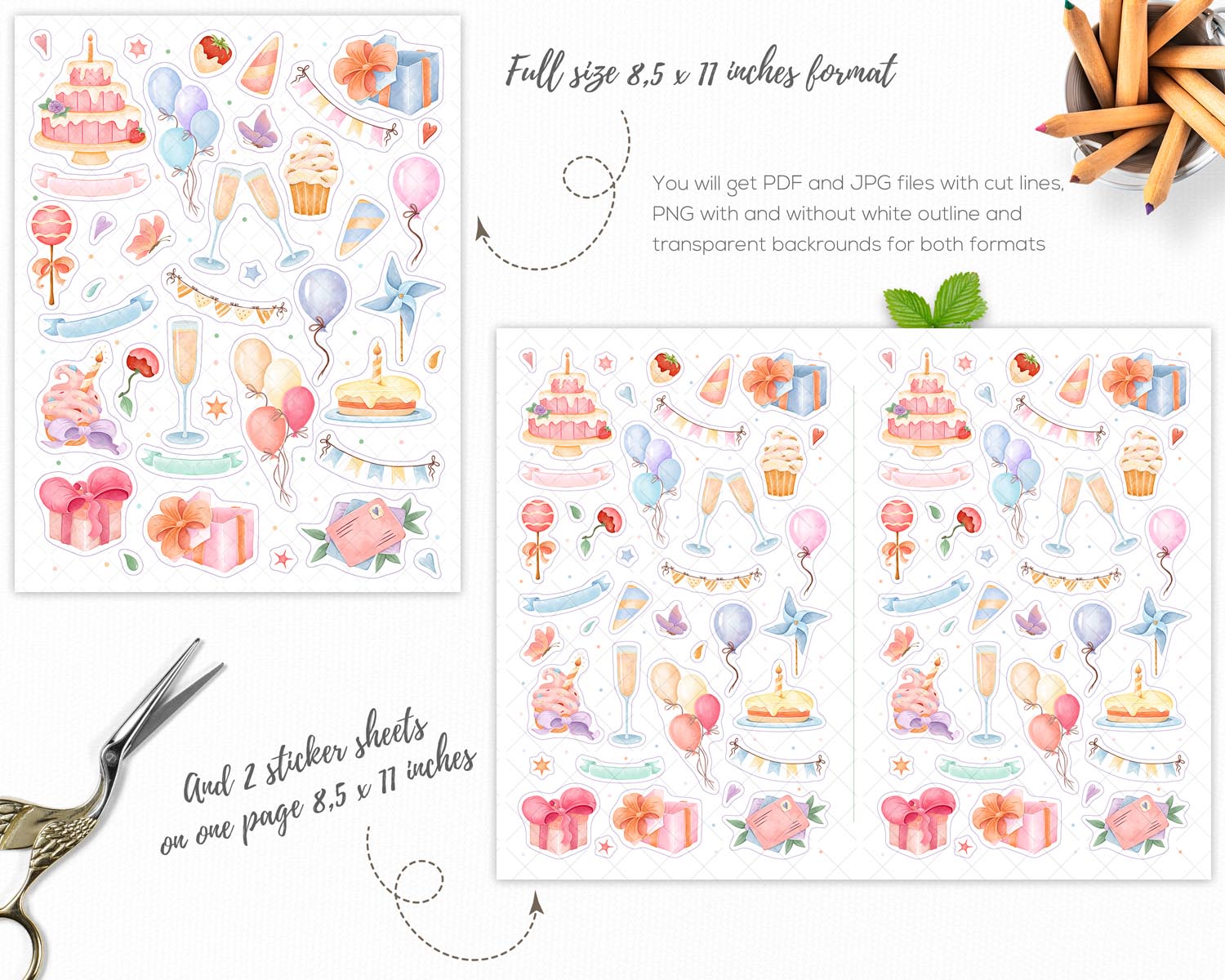 Full size 8,5 x 11 inches format

You will get PDF and JPG files with cut lines, PNG with and without white outline and transparent backrounds for both formats

And 2 sticker sheets on one page 8,5 x 11 inches