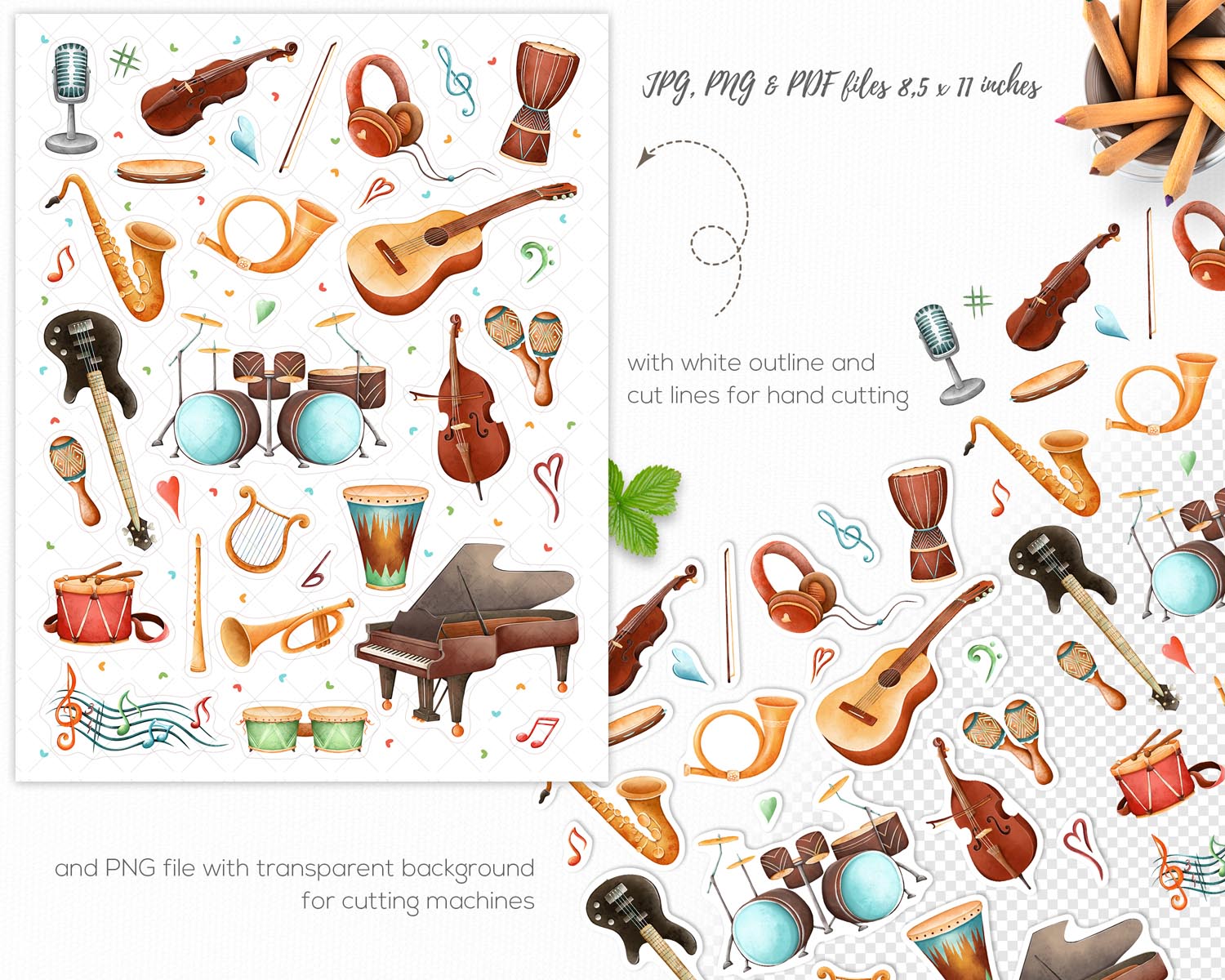 JPG, PNG & PDF files 8,5 x 11 inches

with white outline and cut lines for hand cutting

and PNG file with transparent background for cutting machines