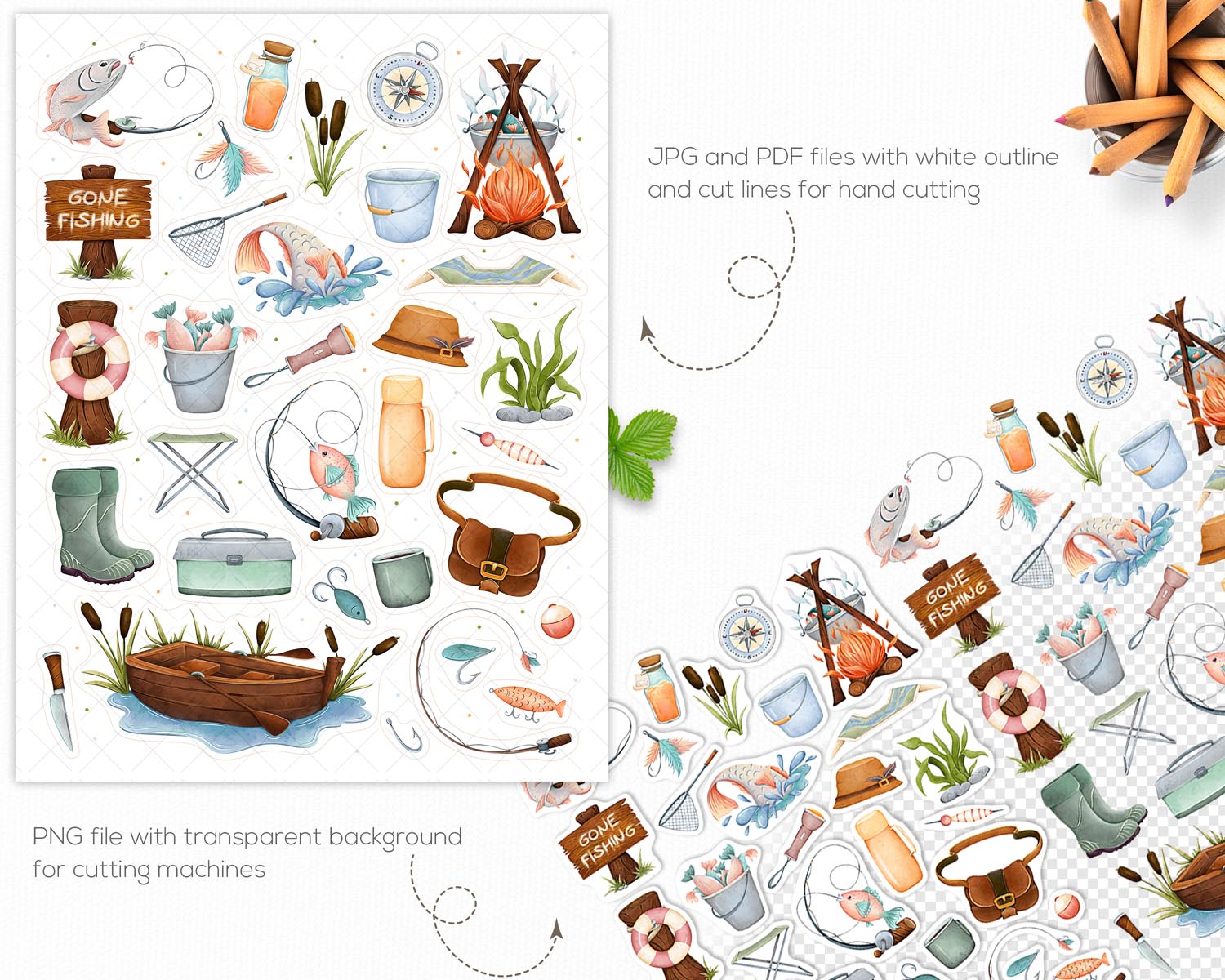 GONE FISHING

JPG and PDF files with white outline and cut lines for hand cutting

GONE FISHING

GONE FISHING

PNG file with transparent background for cutting machines