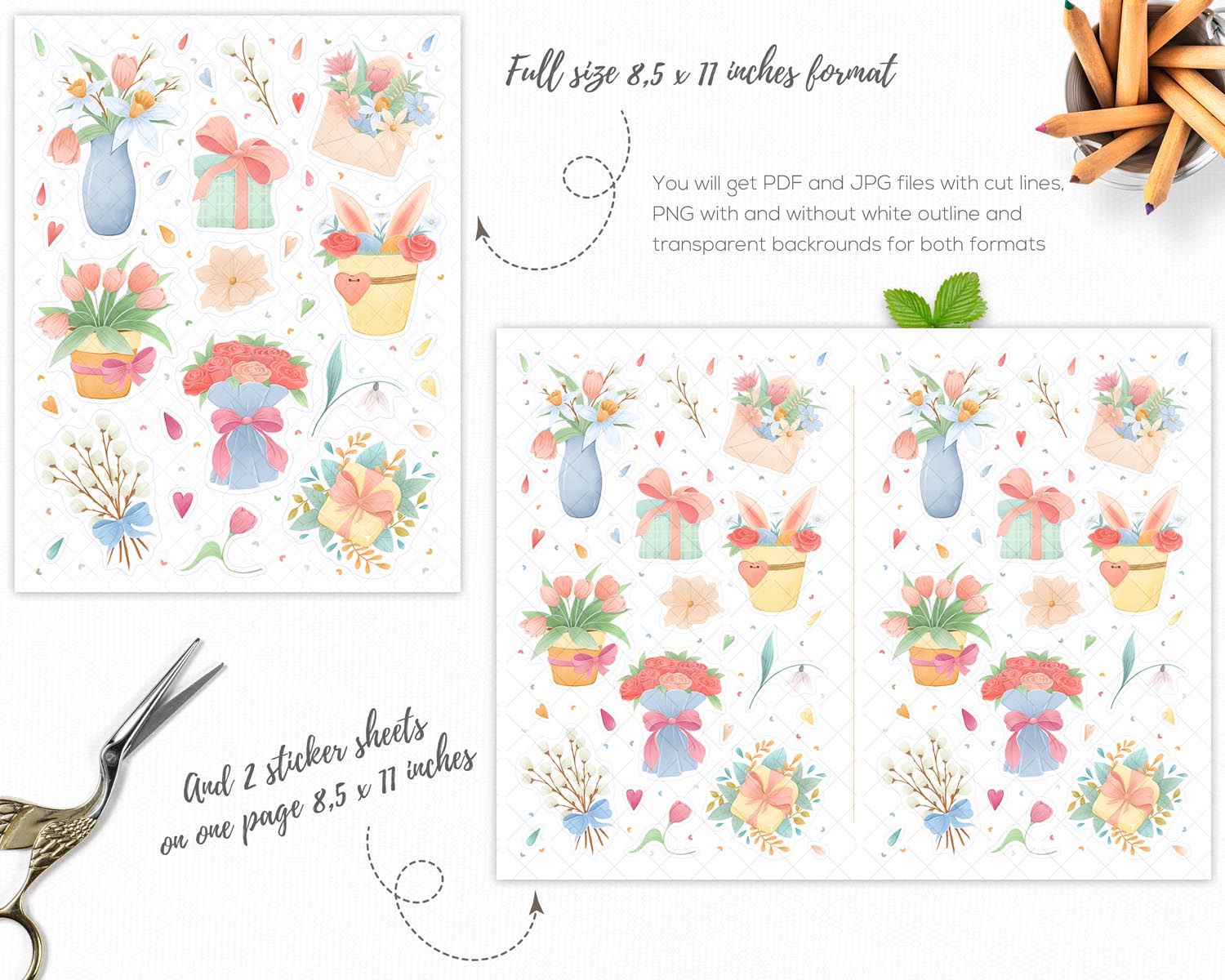 Full size 8,5 x 11 inches format

You will get PDF and JPG files with cut lines, PNG with and without white outline and transparent backrounds for both formats

And 2 sticker sheets on one page 8,5 x 11 inches