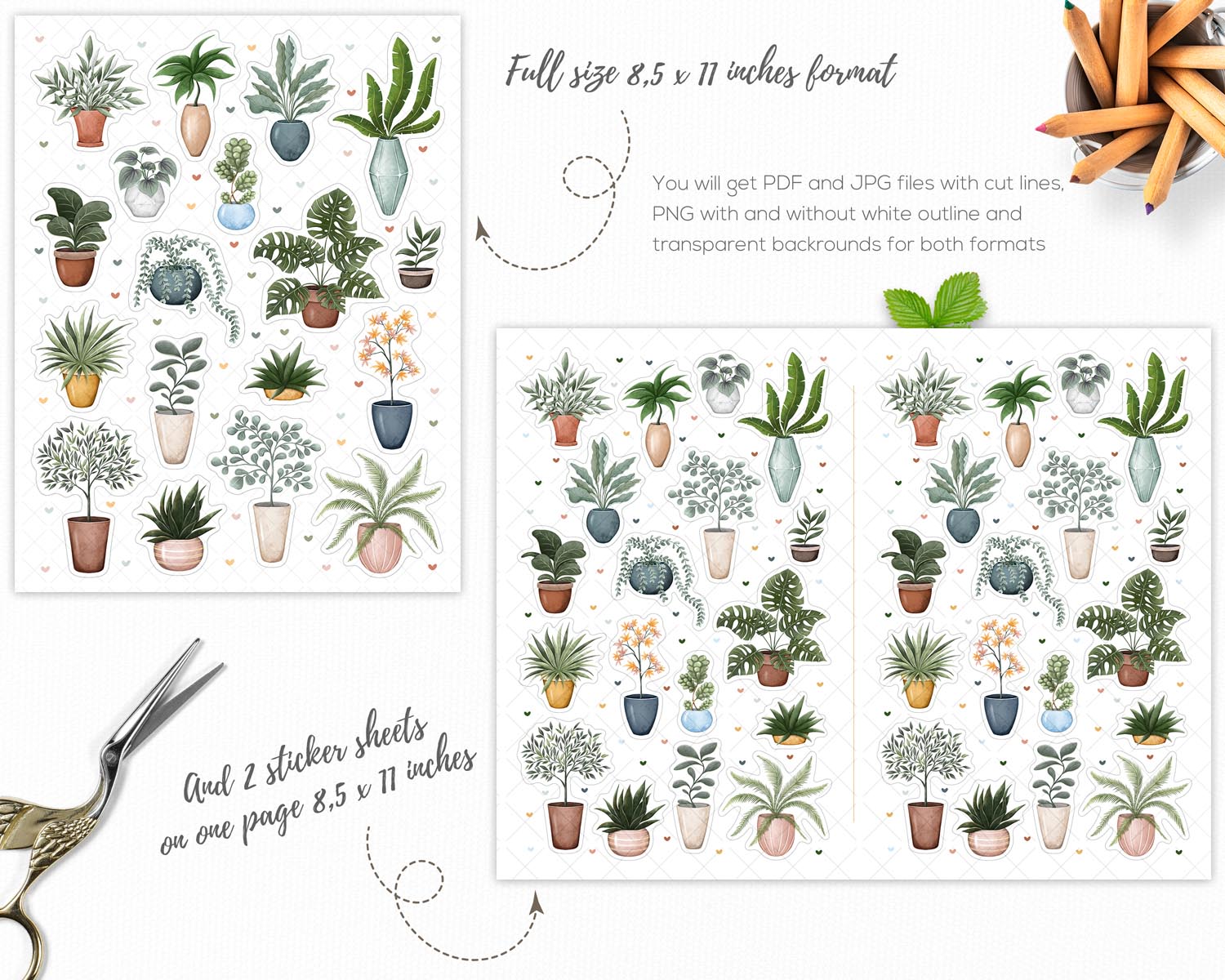 Full size 8,5 x 11 inches format

You will get PDF and JPG files with cut lines, PNG with and without white outline and transparent backrounds for both formats

And 2 sticker sheets on one page 8,5 x 11 inches