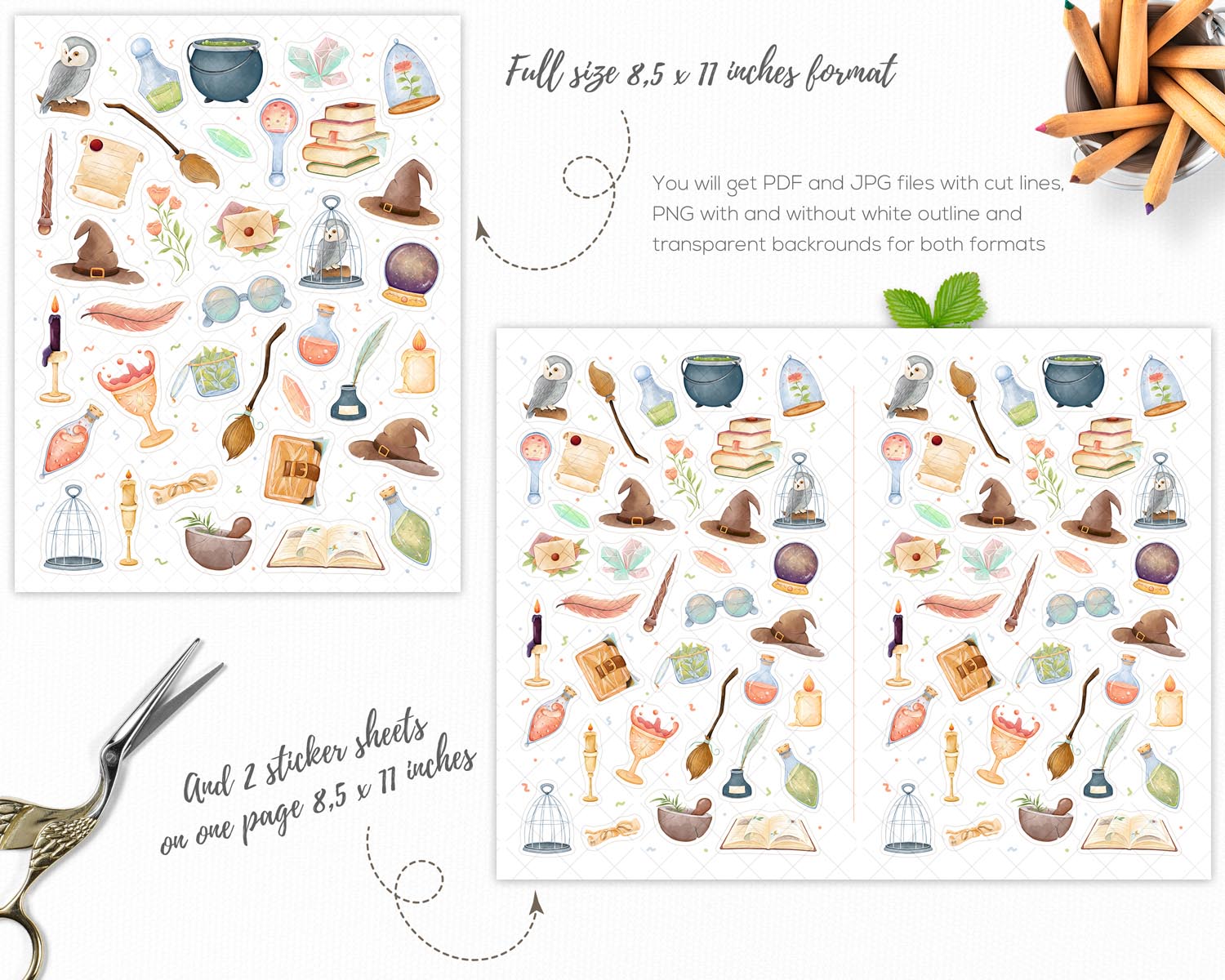 Full size 8,5 x 11 inches format

You will get PDF and JPG files with cut lines, PNG with and without white outline and transparent backrounds for both formats

And 2 sticker sheets on one page 8,5 x 11 inches