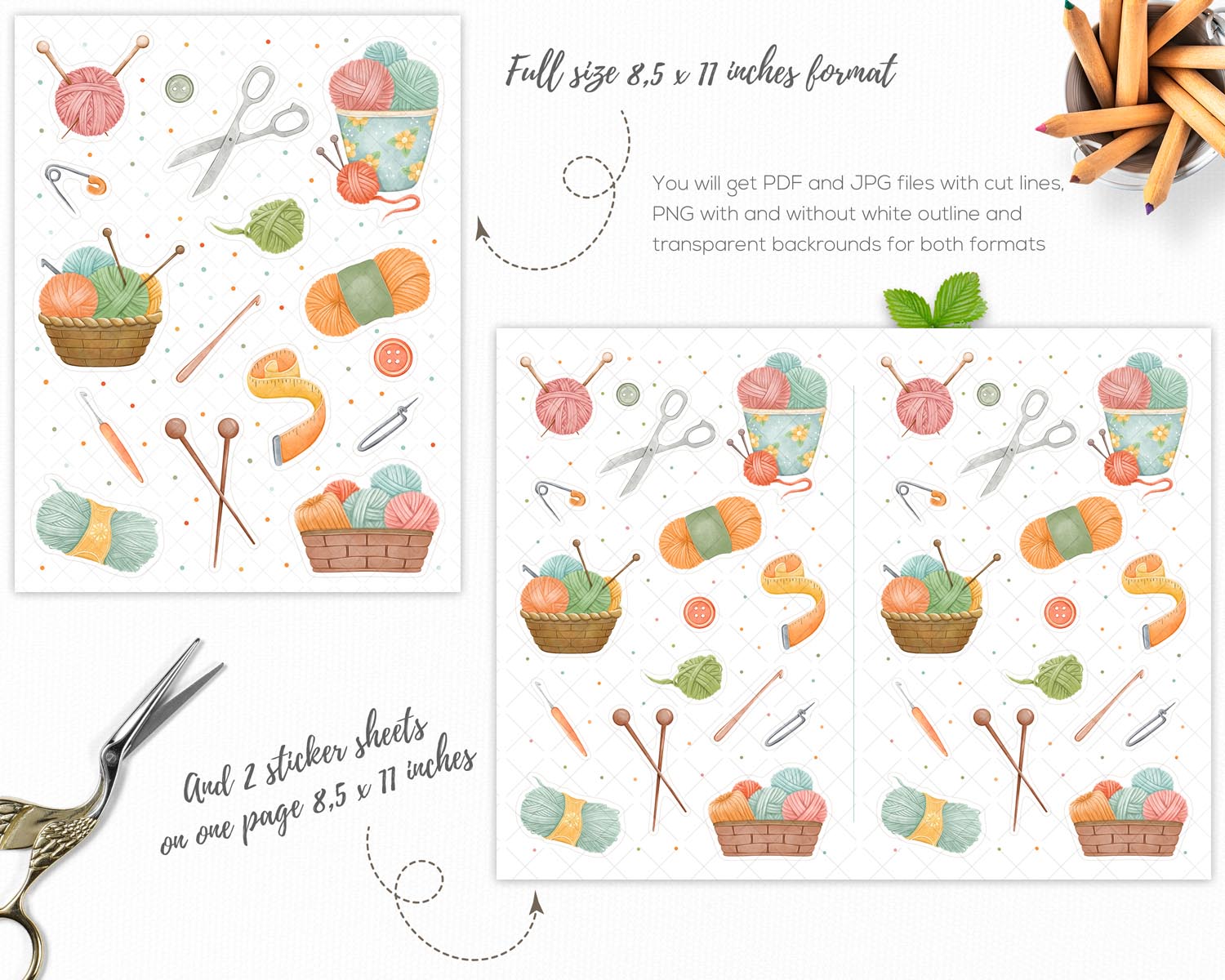 Full size 8,5 x 11 inches format

You will get PDF and JPG files with cut lines, PNG with and without white outline and transparent backrounds for both formats

And 2 sticker sheets on one page 8,5 x 11 inches