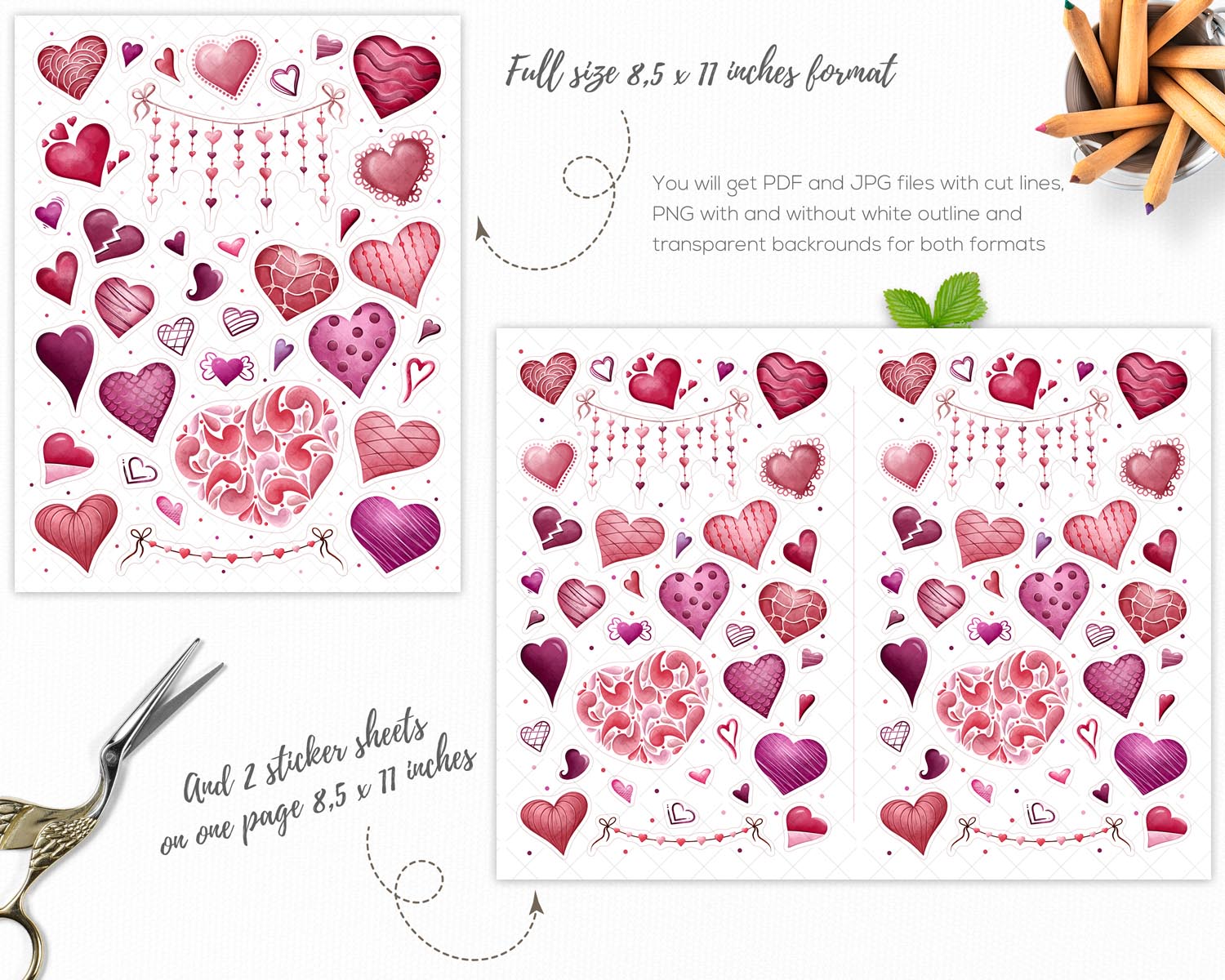 Full size 8,5 x 11 inches format

You will get PDF and JPG files with cut lines, PNG with and without white outline and transparent backrounds for both formats

And 2 sticker sheets on one page 8,5 x 11 inches