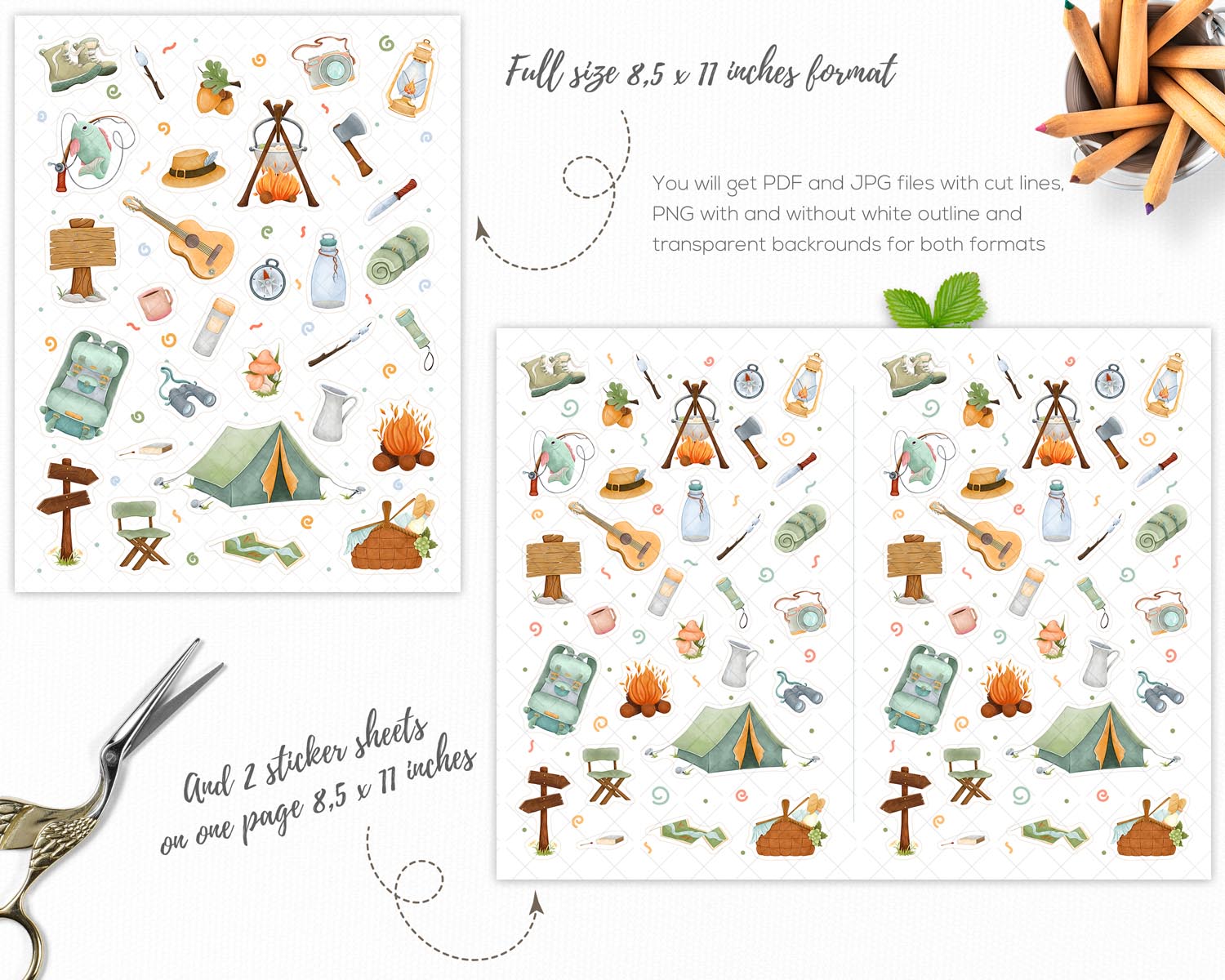 Full size 8,5 x 11 inches format

You will get PDF and JPG files with cut lines, PNG with and without white outline and transparent backrounds for both formats

And 2 sticker sheets on one page 8,5 x 11 inches