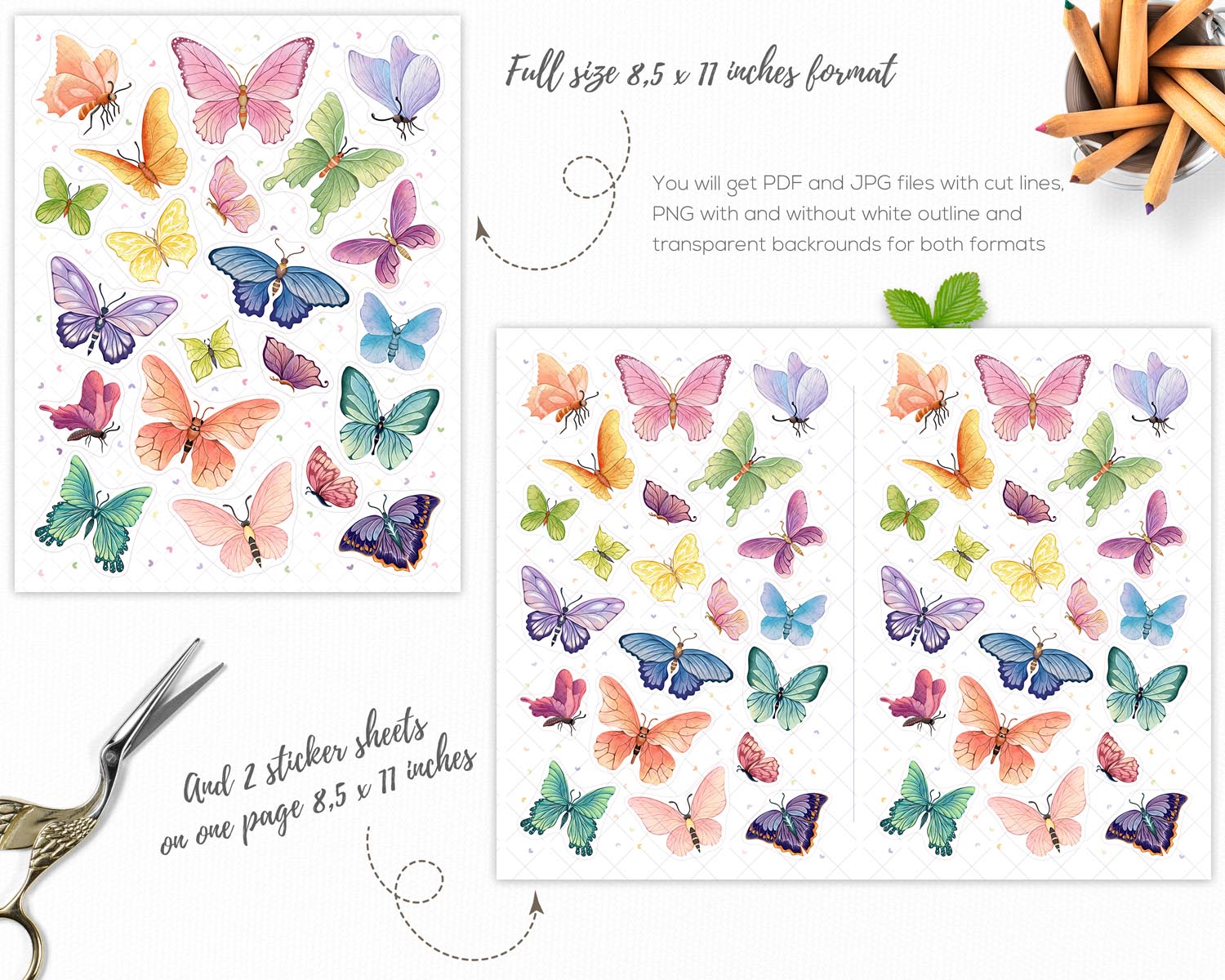 Full size 8,5 x 11 inches format

You will get PDF and JPG files with cut lines, PNG with and without white outline and transparent backrounds for both formats

And 2 sticker sheets on one page 8,5 x 11 inches