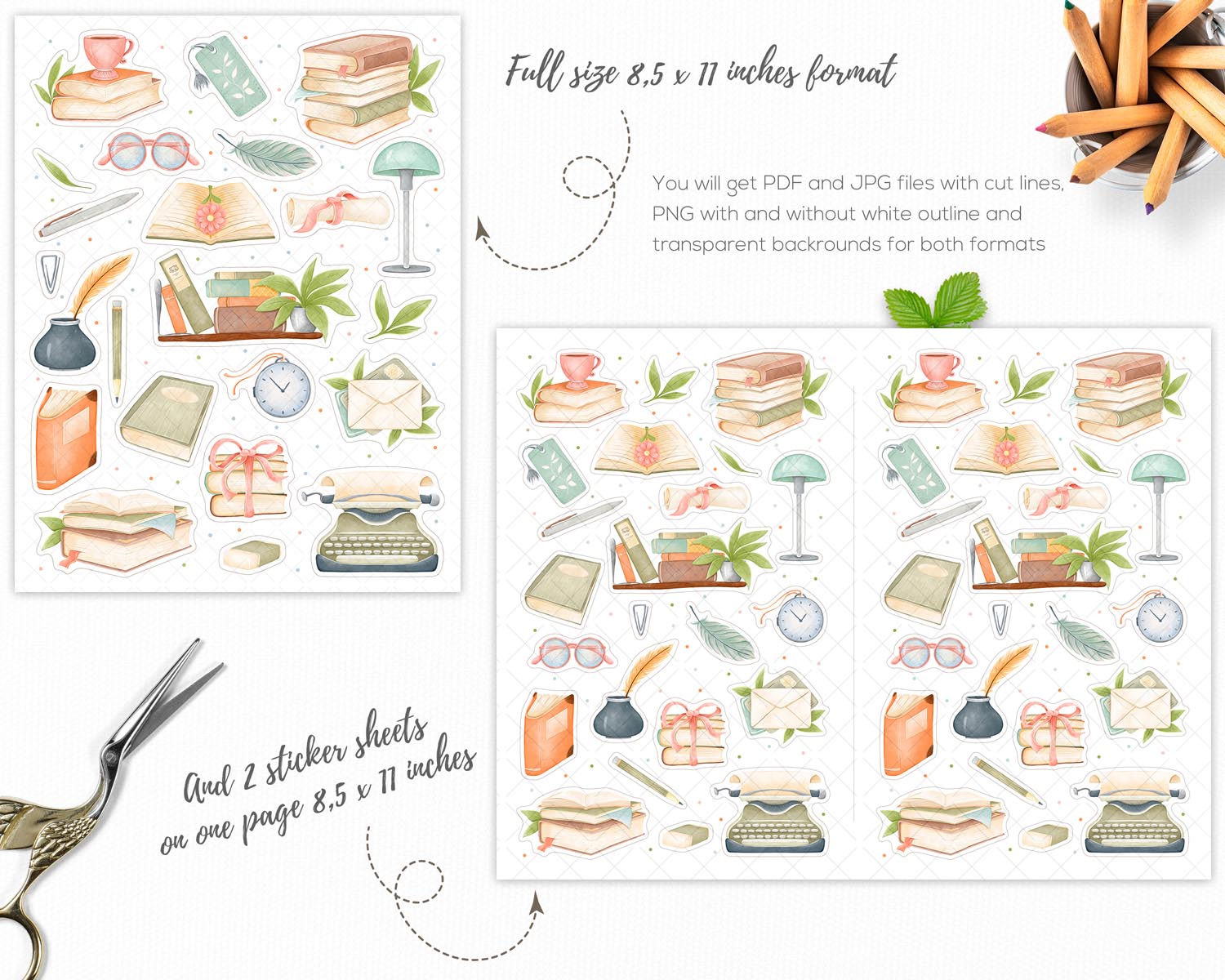 Full size 8,5 x 11 inches format

You will get PDF and JPG files with cut lines, PNG with and without white outline and transparent backrounds for both formats

And 2 sticker sheets on one page 8,5 x 11 inches