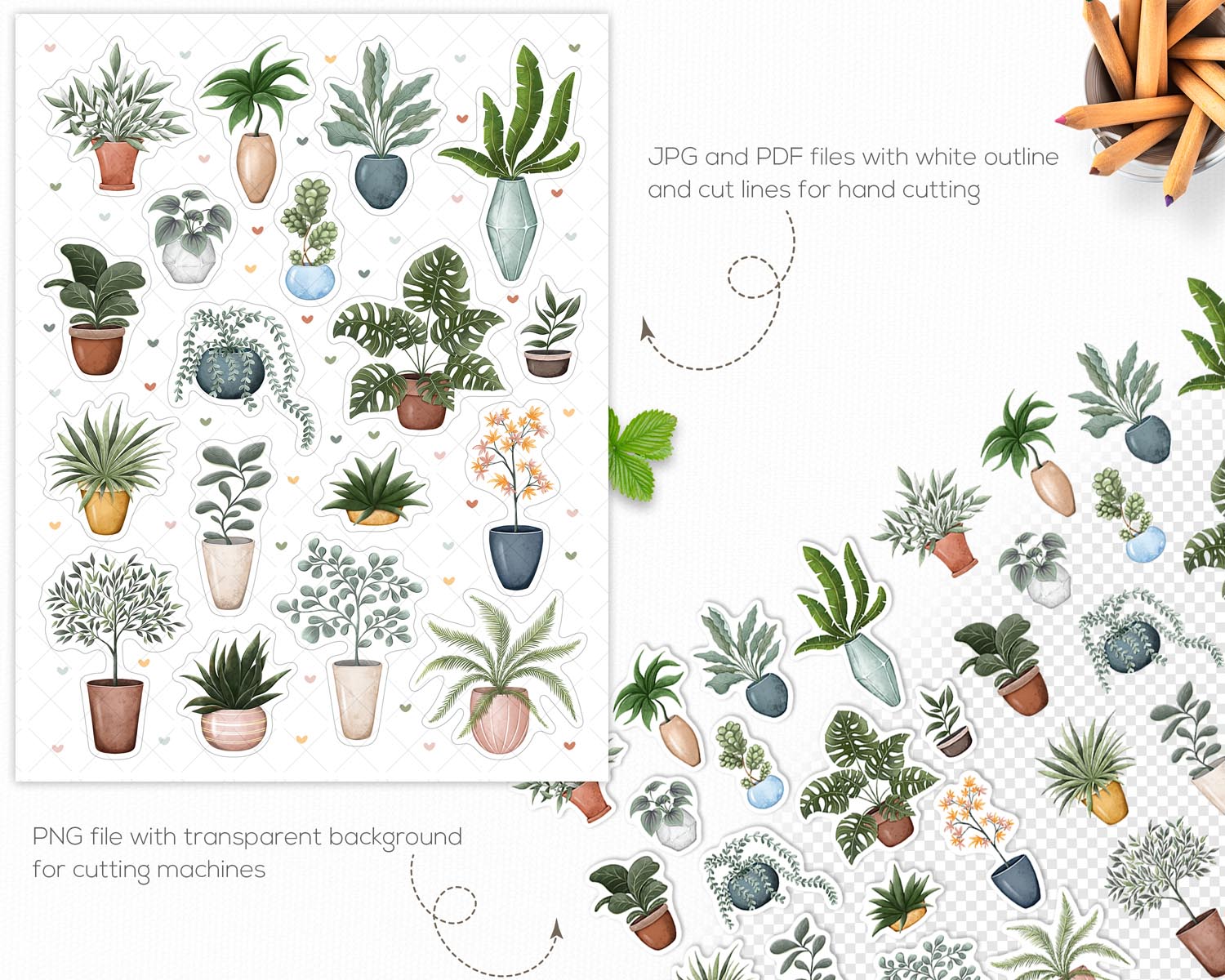 JPG and PDF files with white outline and cut lines for hand cutting

PNG file with transparent background for cutting machines