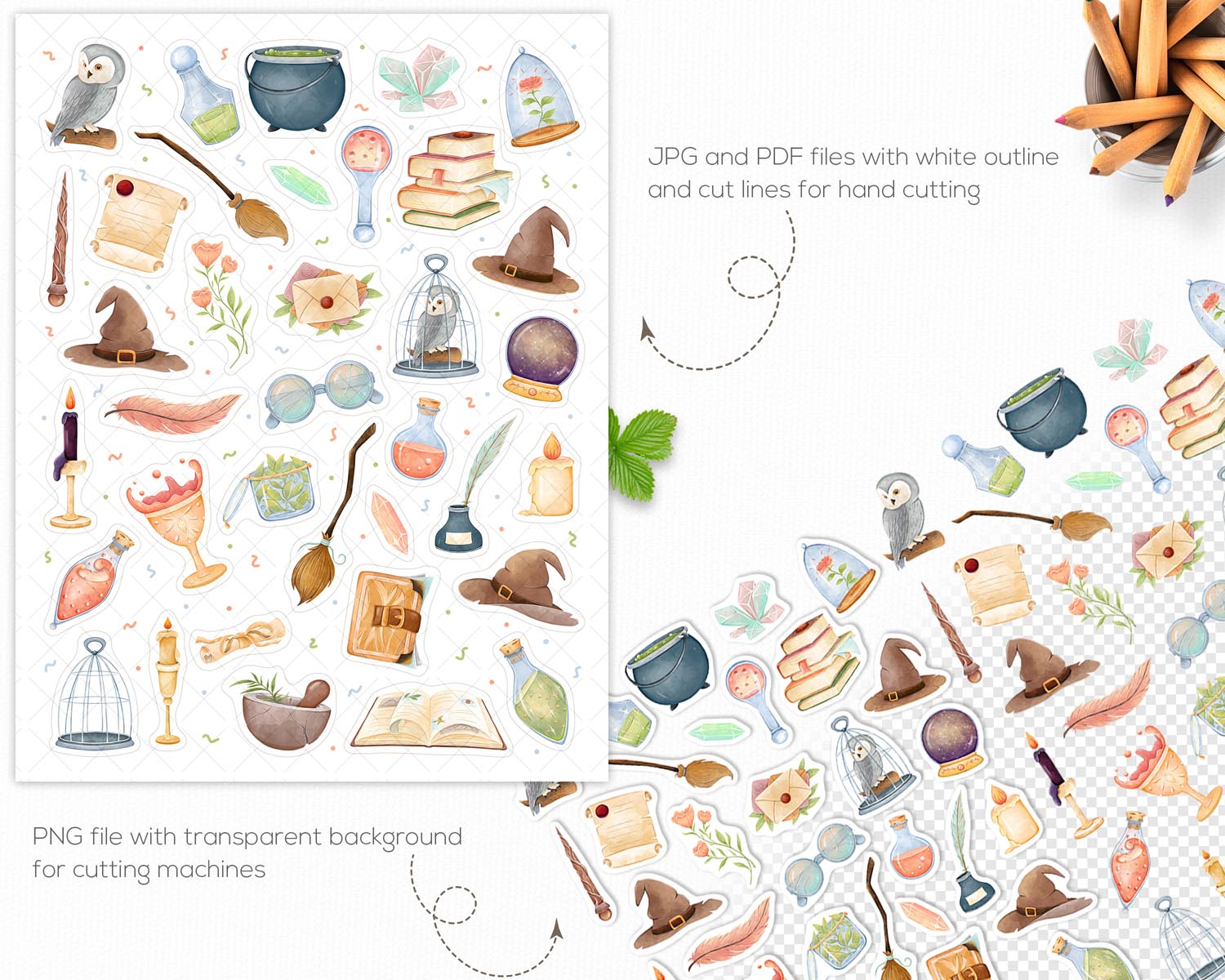 JPG and PDF files with white outline and cut lines for hand cutting

PNG file with transparent background for cutting machines