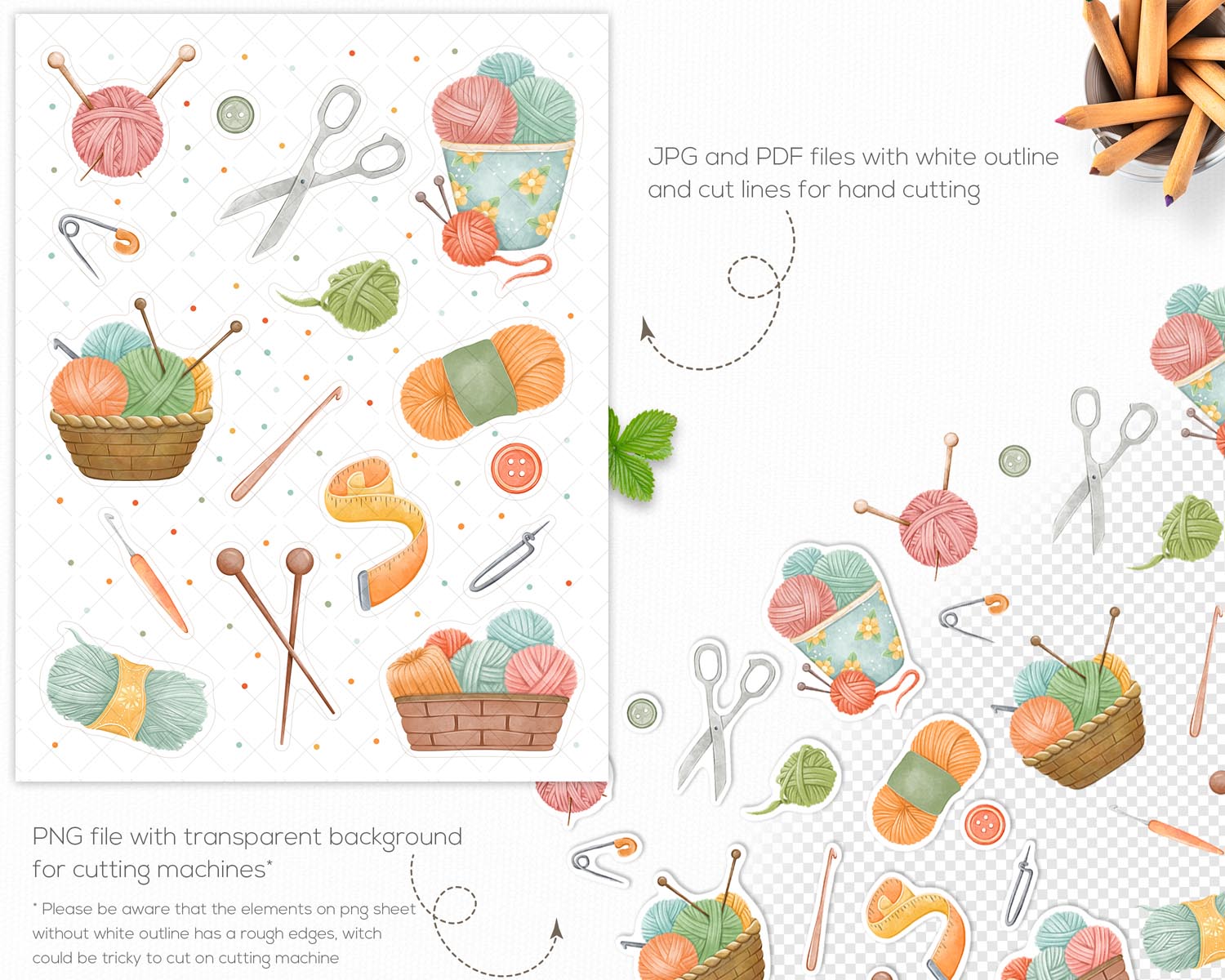 JPG and PDF files with white outline and cut lines for hand cutting

PNG file with transparent background for cutting machines*

* Please be aware that the elements on png sheet without white outline has a rough edges, witch could be tricky to cut on cutting machine