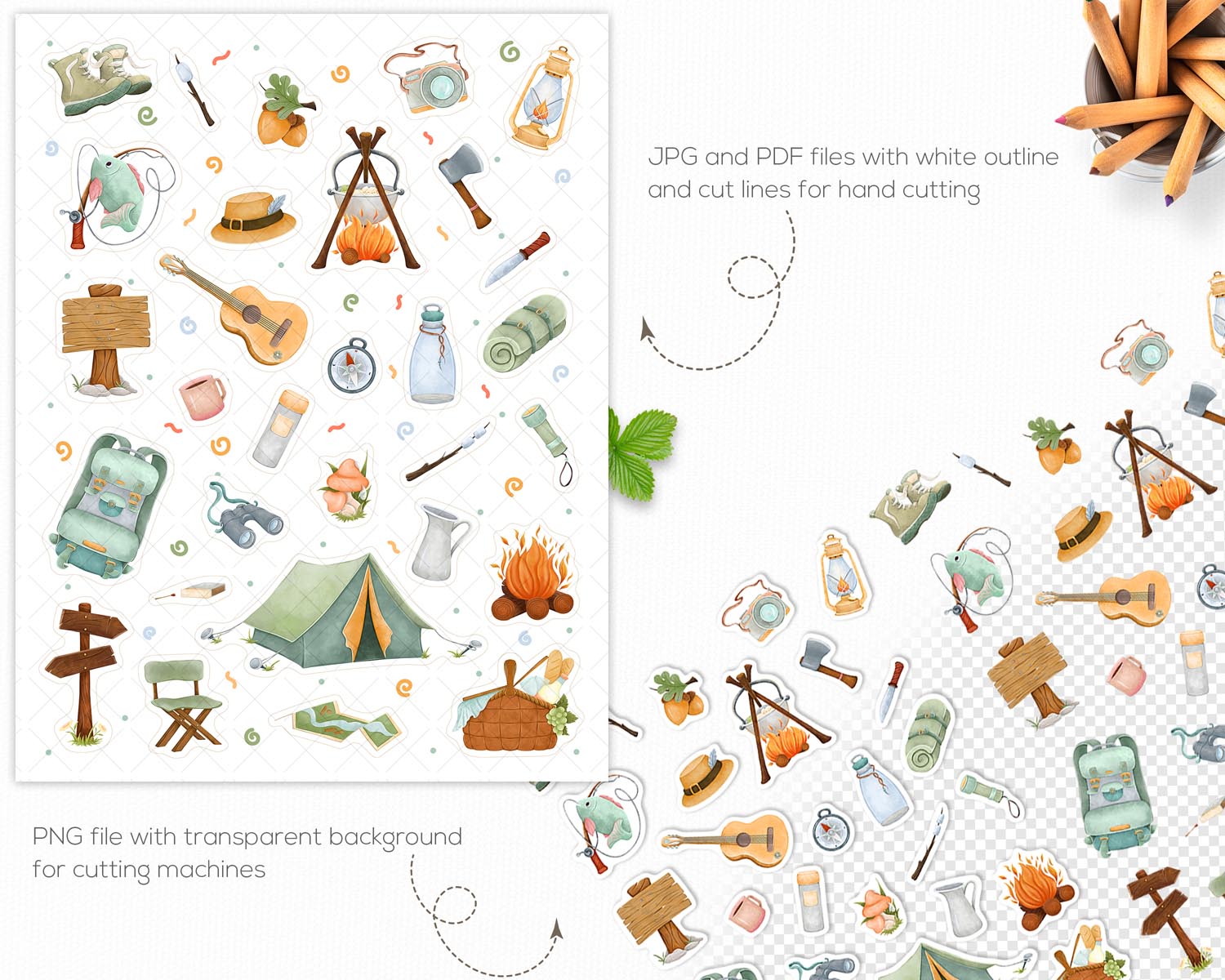 JPG and PDF files with white outline and cut lines for hand cutting

PNG file with transparent background for cutting machines