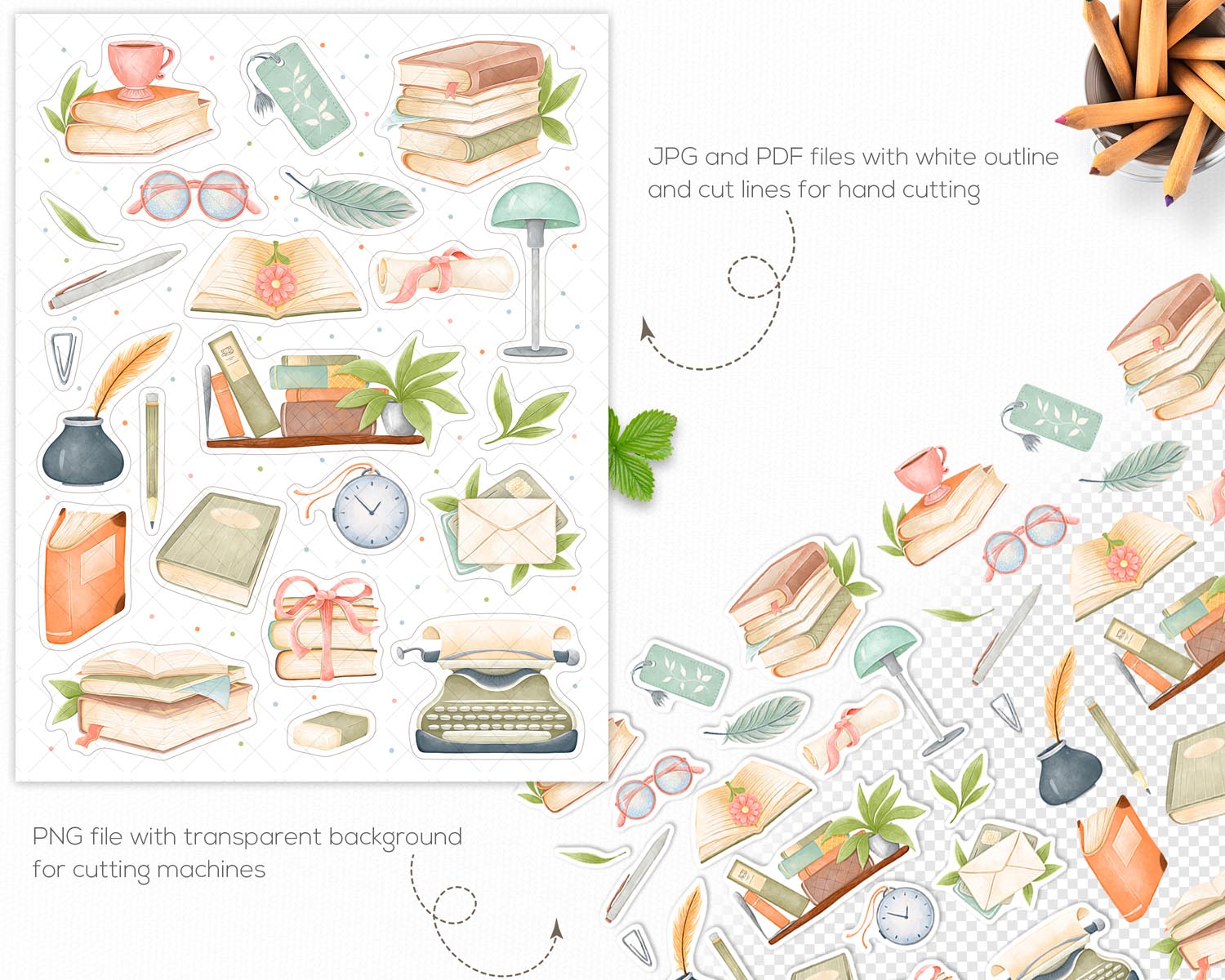 JPG and PDF files with white outline and cut lines for hand cutting

PNG file with transparent background for cutting machines