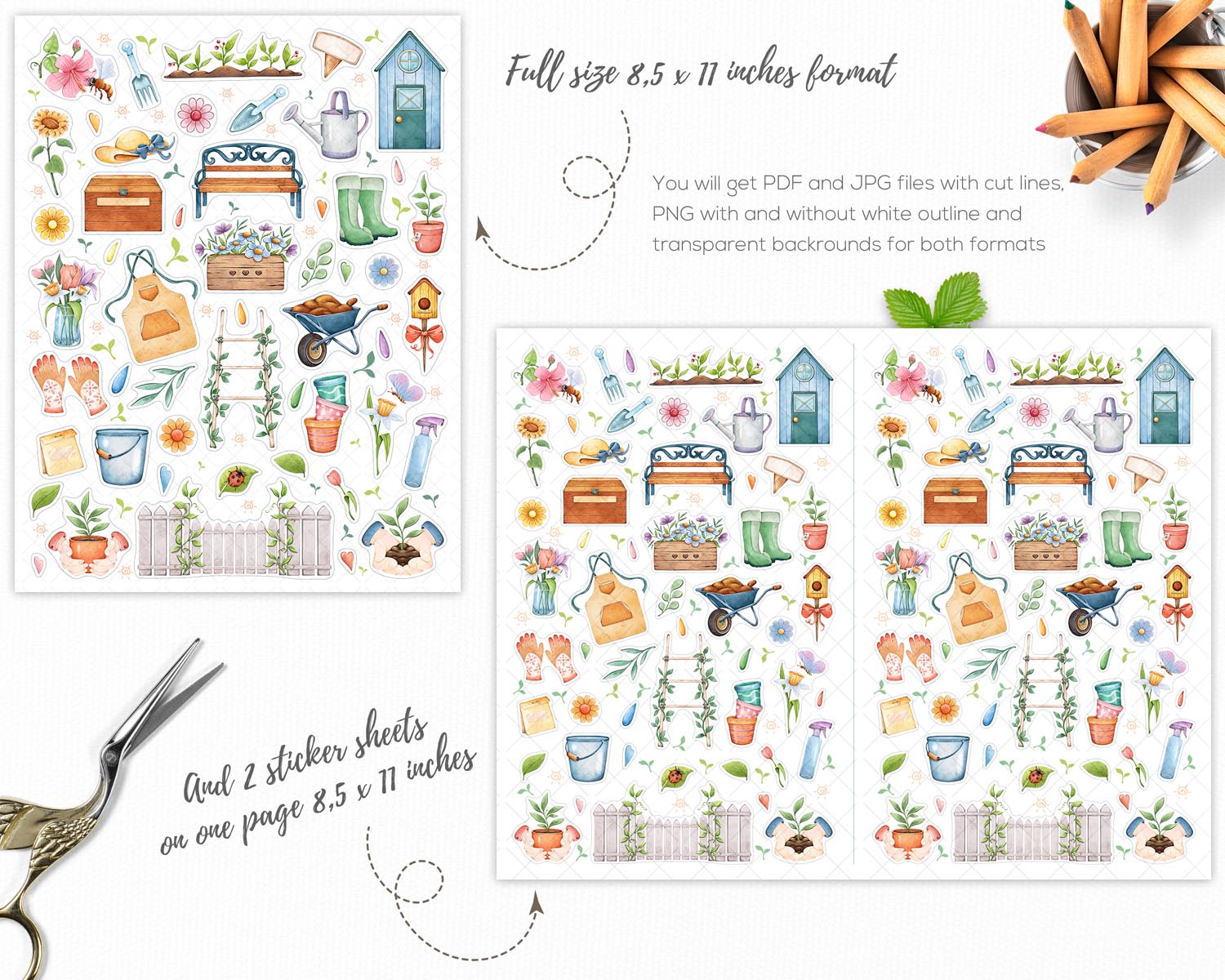 Full size 8,5 x 11 inches format

You will get PDF and JPG files with cut lines, PNG with and without white outline and transparent backrounds for both formats

And 2 sticker sheets on one page 8,5 x 11 inches